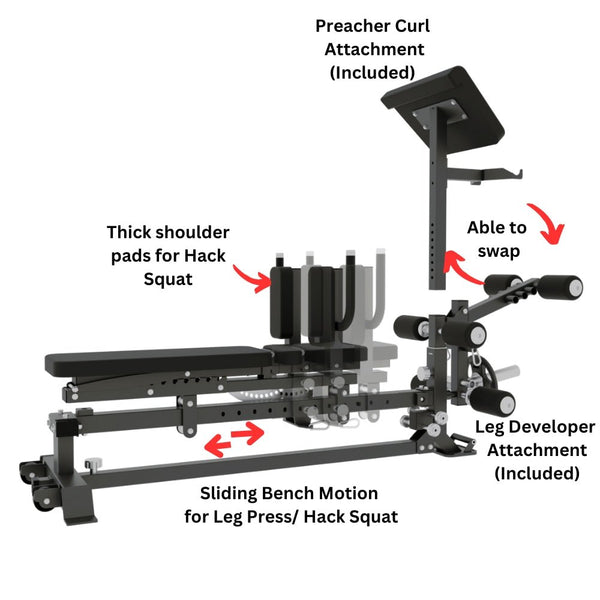 Preacher Curl Attachment (Included)

Thick shoulder pads for Hack Squat

Able to swap

Leg Developer Attachment (Included)

Sliding Bench Motion for Leg Press/ Hack Squat