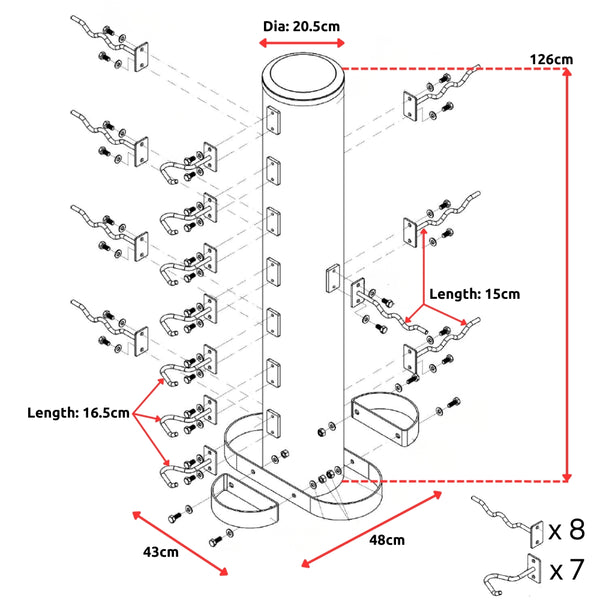 Dia: 20.5cm

126cm

Length: 15cm

Length: 16.5cm

43cm

48cm

x 8

x 7