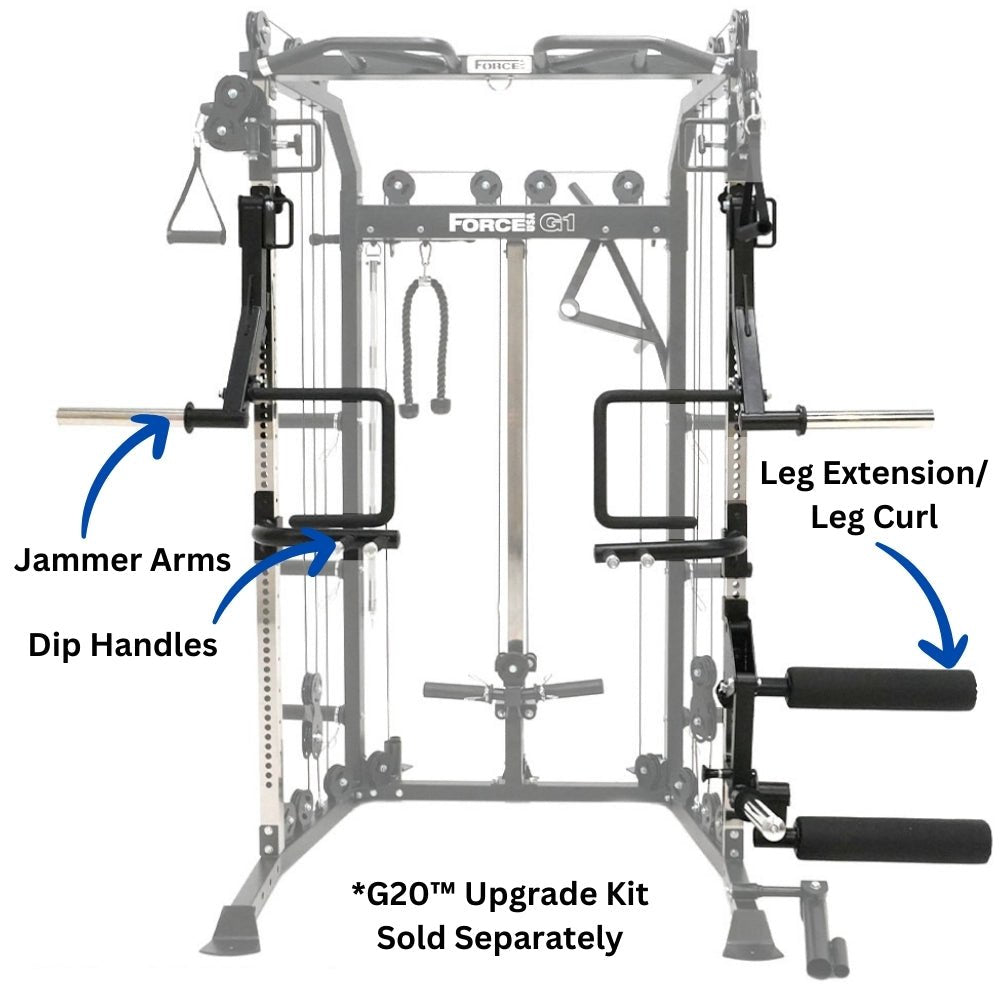 FORCE

FORCE USA G1

Jammer Arms

Dip Handles

Leg Extension/ Leg Curl

*G20™ Upgrade Kit Sold Separately